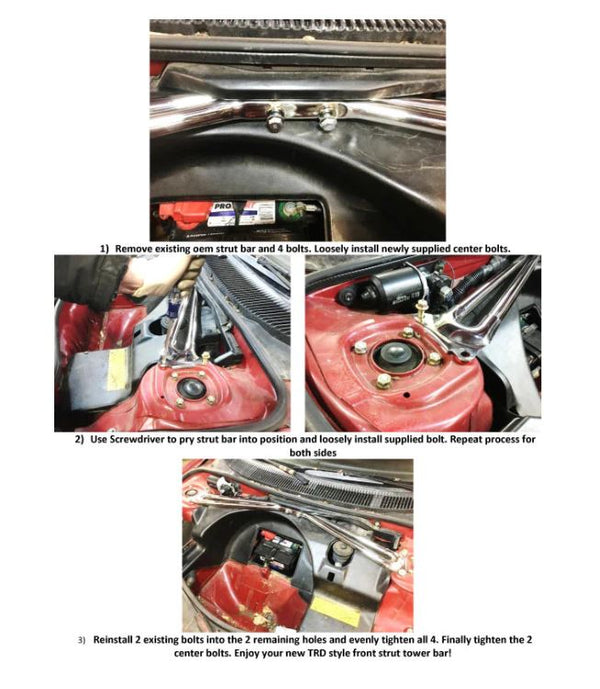 PRO

1) Remove existing oem strut bar and 4 bolts. Loosely install newly supplied center bolts.

2) Use Screwdriver to pry strut bar into position and loosely install supplied bolt. Repeat process for both sides

3) Reinstall 2 existing bolts into the 2 remaining holes and evenly tighten all 4. Finally tighten the 2 center bolts. Enjoy your new TRD style front strut tower bar!